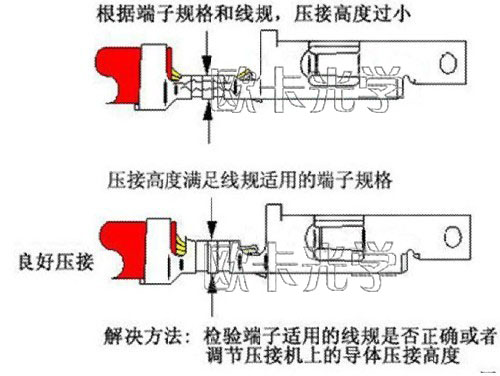 根据端子规格和线规，压接高度过小

欧卡光学

压接高度满足线规适用的端子规格

良好压接

欧卡光学

解决方法：检验端子适用的线规是否正确或者调节压接机上的导体压接高度